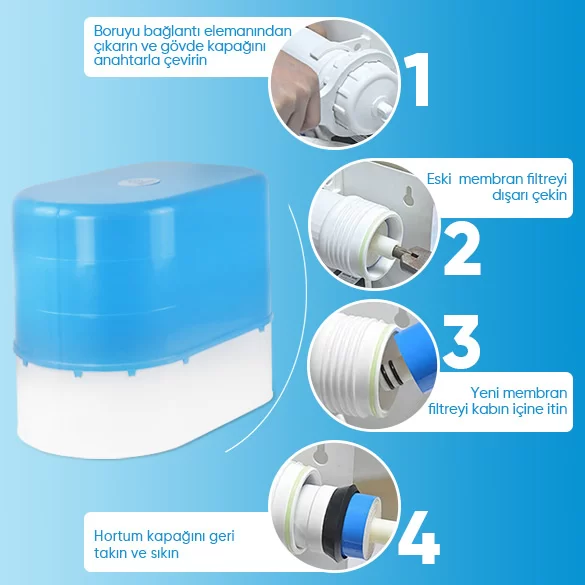 Boruyu bağlantı elemanından çıkarın ve gövde kapağını anahtarla çevirin

1

Eski membran filtreyi dışarı çekin

2

3

Yeni membran filtreyi kabın içine itin

Hortum kapağını geri takın ve sıkın

4